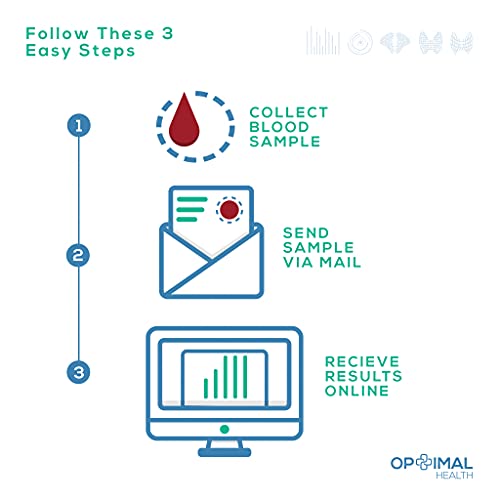 Follow These 3 Easy Steps

1

COLLECT BLOOD SAMPLE

2

SEND SAMPLE VIA MAIL

3

RECIEVE RESULTS ONLINE

OPTIMAL HEALTH