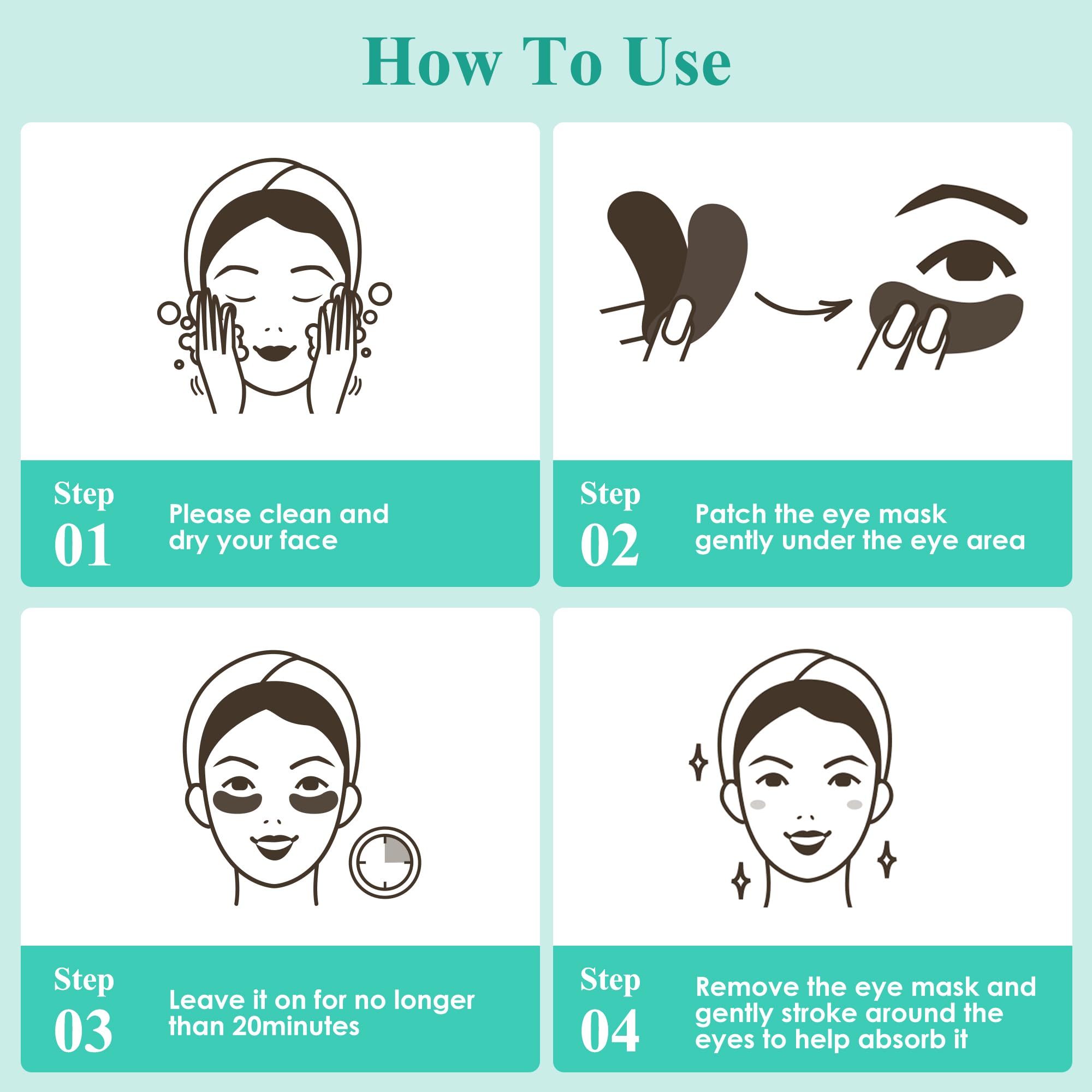 How To Use

Step 01

Please clean and dry your face

Step 02

Patch the eye mask gently under the eye area

Step 03

Leave it on for no longer than 20minutes

Step 04

Remove the eye mask and gently stroke around the eyes to help absorb it